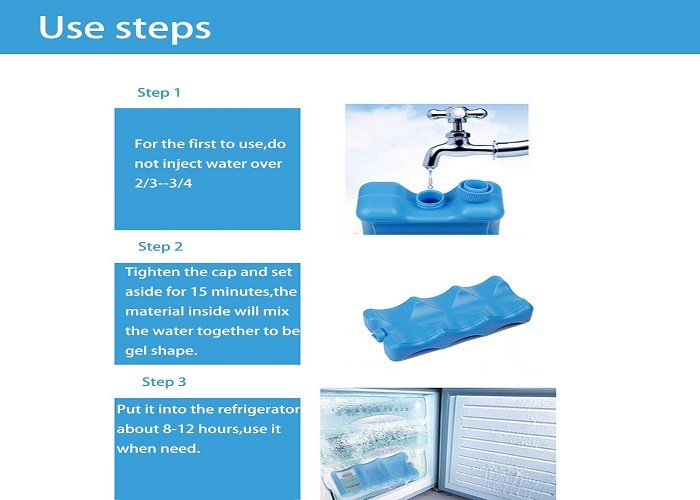 Use steps

Step 1

For the first to use,do not inject water over 2/3--3/4

Step 2

Tighten the cap and set aside for 15 minutes,the material inside will mix the water together to be gel shape.

Step 3

Put it into the refrigerator about 8-12 hours,use it when need.